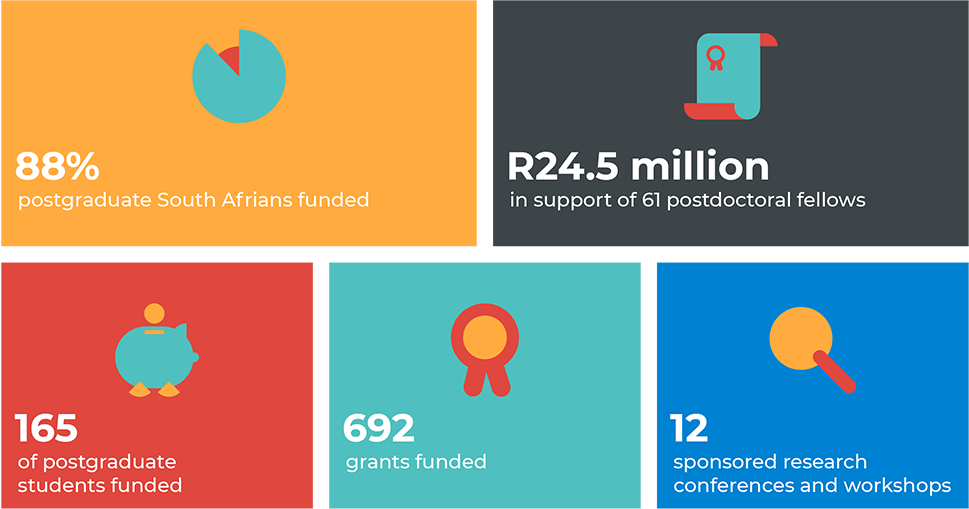 88%
postgraduate South Afrians funded

R24.5 million
in support of 61 postdoctoral fellows

165
of postgraduate students funded

692
grants funded

12
sponsored research conferences and workshops