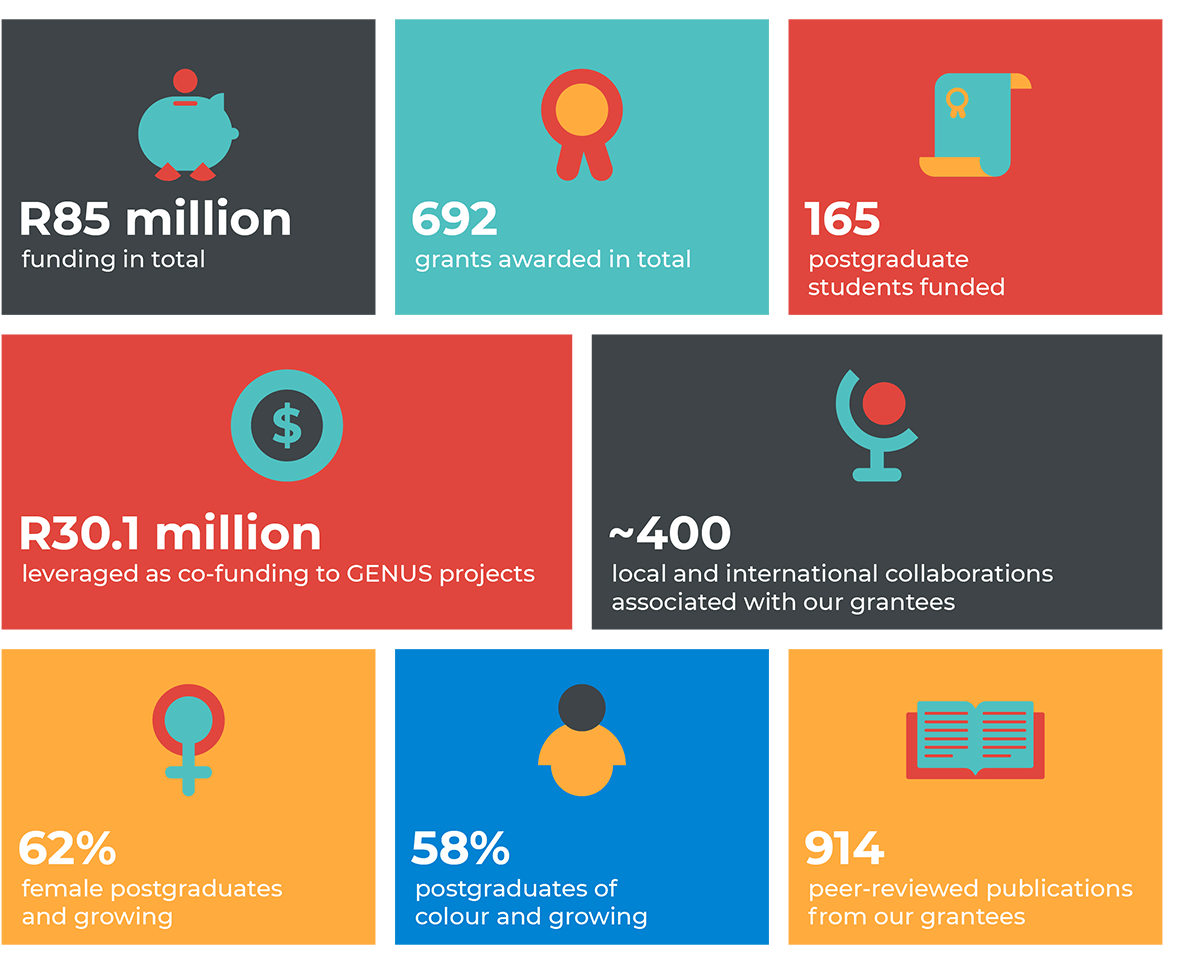 R85 million
funding in total

692
grants awarded in total

165
postgraduate students funded

$

R30.1 million
leveraged as co-funding to GENUS projects

~400
local and international collaborations associated with our grantees

62%
female postgraduates and growing

58%
postgraduates of colour and growing

914
peer-reviewed publications from our grantees