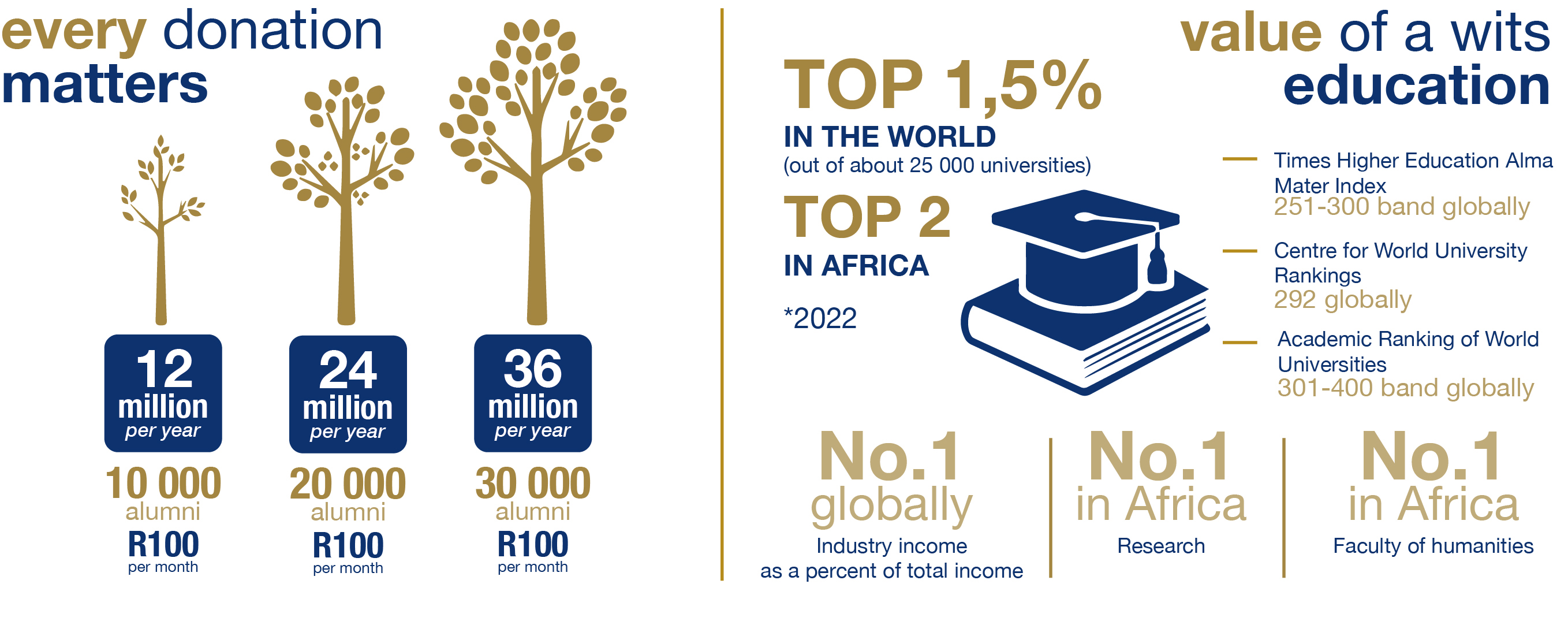 every donation matters

12 million per year
10 000 alumni
R100 per month

24 million per year
20 000 alumni
R100 per month

36 million per year
30 000 alumni
R100 per month

value of a wits education

TOP 1,5%
IN THE WORLD
(out of about 25 000 universities)

TOP 2
IN AFRICA

*2022

Times Higher Education Alma Mater Index
251-300 band globally

Centre for World University Rankings
292 globally

Academic Ranking of World Universities
301-400 band globally

No.1 globally
Industry income as a percent of total income

No.1 in Africa
Research

No.1 in Africa
Faculty of humanities